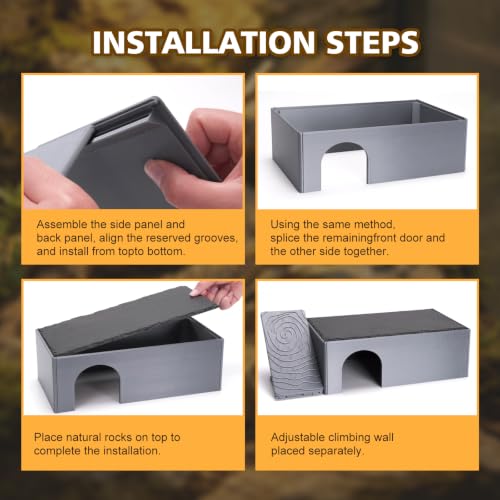 INSTALLATION STEPS

Assemble the side panel and back panel, align the reserved grooves, and install from topto bottom.

Using the same method, splice the remainingfront door and the other side together.

Place natural rocks on top to complete the installation.

Adjustable climbing wall placed separately.