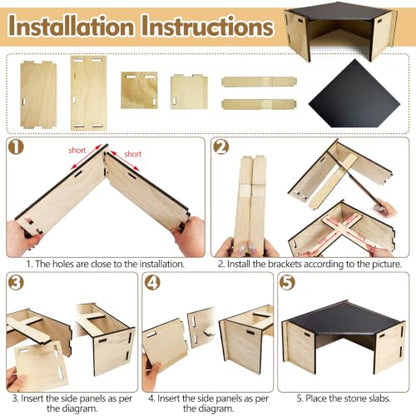 Installation Instructions

1

short

short

1. The holes are close to the installation.

2

2. Install the brackets according to the picture.

3

3. Insert the side panels as per the diagram.

4

4. Insert the side panels as per the diagram.

5

5. Place the stone slabs.