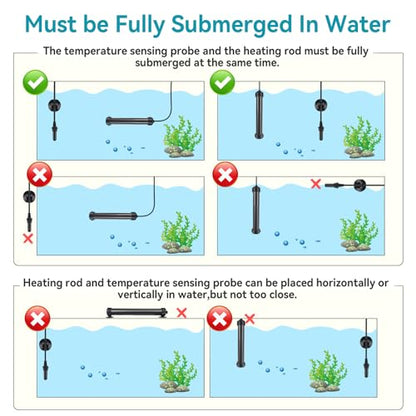 Must be Fully Submerged In Water

The temperature sensing probe and the heating rod must be fully submerged at the same time.

Heating rod and temperature sensing probe can be placed horizontally or vertically in water,but not too close.