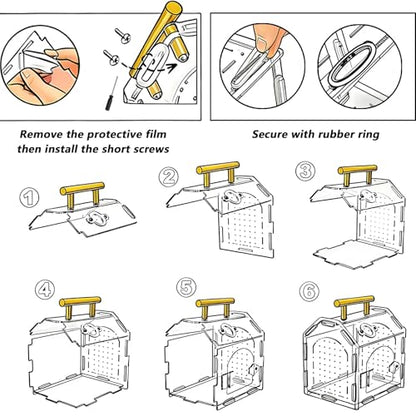 Remove the protective film then install the short screws

Secure with rubber ring

①

②

③

④

⑤

⑥