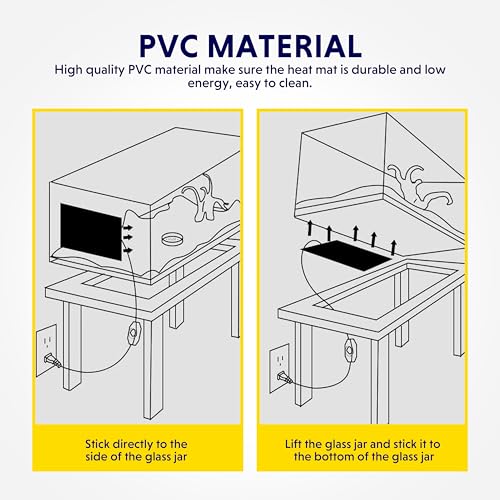 PVC MATERIAL

High quality PVC material make sure the heat mat is durable and low energy, easy to clean.

Stick directly to the side of the glass jar

Lift the glass jar and stick it to the bottom of the glass jar