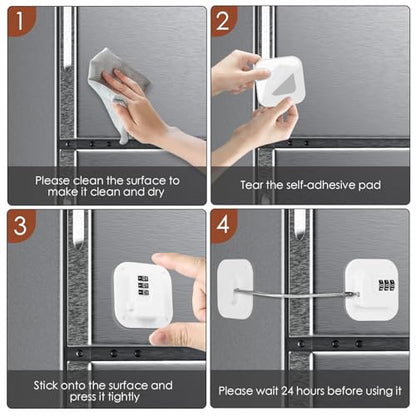 1

Please clean the surface to make it clean and dry

2

Tear the self-adhesive pad

3

Stick onto the surface and press it tightly

4

Please wait 24 hours before using it