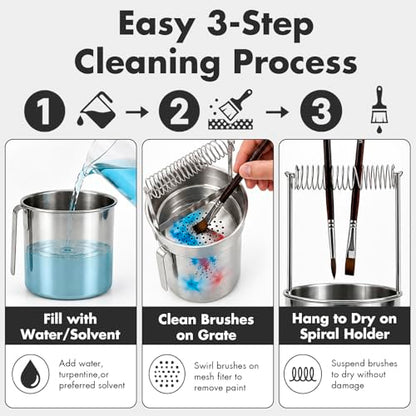 Easy 3-Step Cleaning Process

1 → 2 → 3

Fill with Water/Solvent

Add water, turpentine,or preferred solvent

Clean Brushes on Grate

Swirl brushes on mesh fiter to remove paint

Hang to Dry on Spiral Holder

Suspend brushes to dry without damage