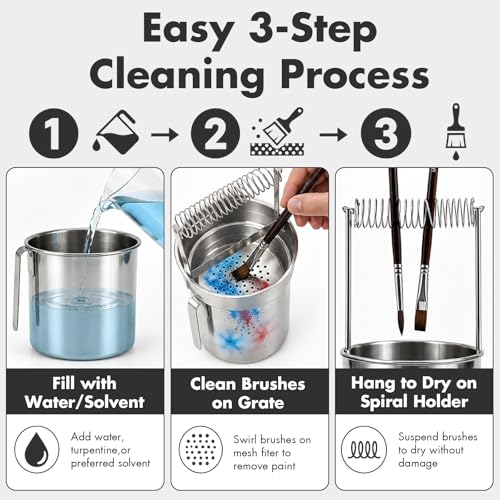 Easy 3-Step Cleaning Process

1 → 2 → 3

Fill with Water/Solvent

Add water, turpentine,or preferred solvent

Clean Brushes on Grate

Swirl brushes on mesh fiter to remove paint

Hang to Dry on Spiral Holder

Suspend brushes to dry without damage