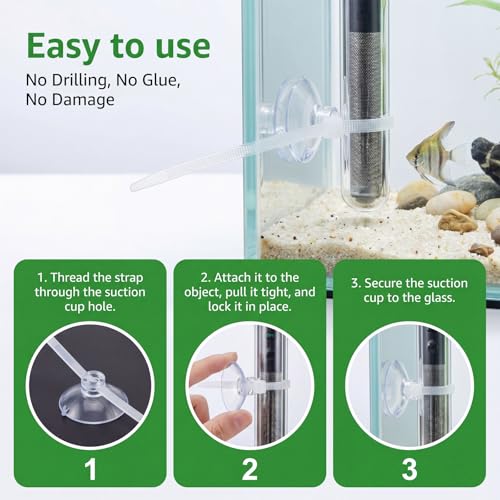 Easy to use

No Drilling, No Glue, No Damage

1. Thread the strap through the suction cup hole.

1

2. Attach it to the object, pull it tight, and lock it in place.

2

3. Secure the suction cup to the glass.

3