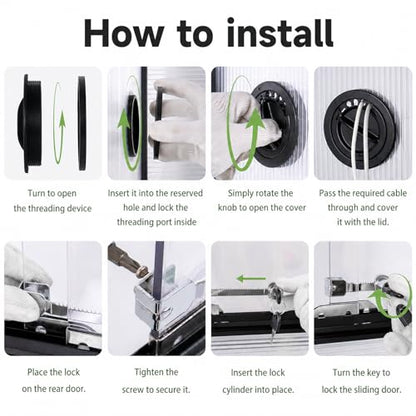 How to install

Turn to open the threading device

Insert it into the reserved hole and lock the threading port inside

Simply rotate the knob to open the cover

Pass the required cable through and cover it with the lid.

Place the lock on the rear door.

Tighten the screw to secure it.

Insert the lock cylinder into place.

Turn the key to lock the sliding door.