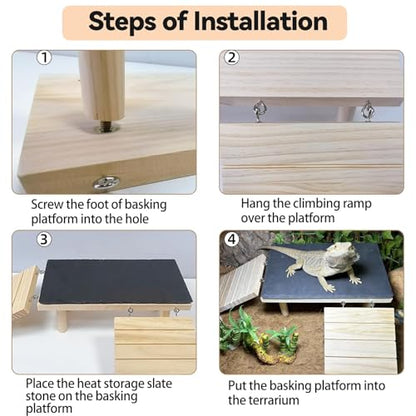 Steps of Installation

1

Screw the foot of basking platform into the hole

2

Hang the climbing ramp over the platform

3

Place the heat storage slate stone on the basking platform

4

Put the basking platform into the terrarium