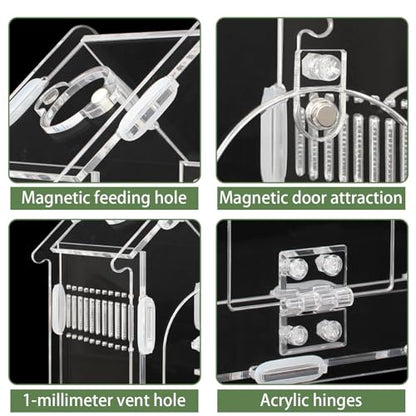 Magnetic feeding hole

Magnetic door attraction

1-millimeter vent hole

Acrylic hinges