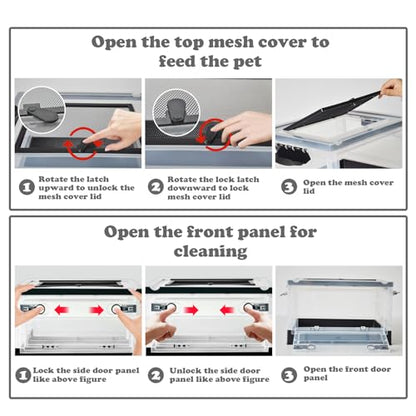 Open the top mesh cover to feed the pet

1 Rotate the latch upward to unlock the mesh cover lid

2 Rotate the lock latch downward to lock mesh cover lid

3 Open the mesh cover lid

Open the front panel for cleaning

1 Lock the side door panel like above figure

2 Unlock the side door panel like above figure

3 Open the front door panel