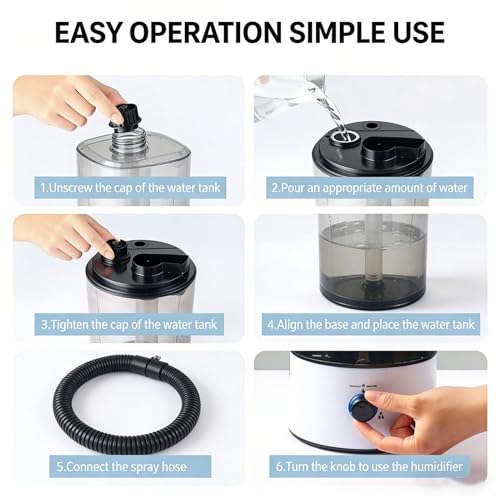 EASY OPERATION SIMPLE USE

1.Unscrew the cap of the water tank

2.Pour an appropriate amount of water

3.Tighten the cap of the water tank

4.Align the base and place the water tank

5.Connect the spray hose

6.Turn the knob to use the humidifier