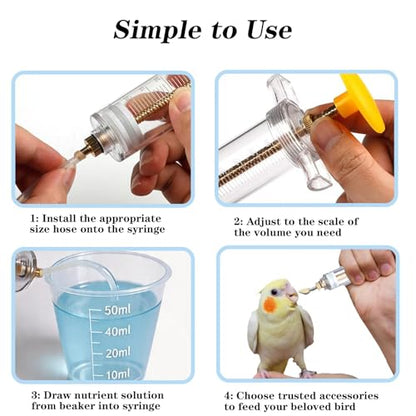 Simple to Use

1: Install the appropriate size hose onto the syringe

2: Adjust to the scale of the volume you need

50ml
40ml
20ml
10ml

3: Draw nutrient solution from beaker into syringe

4: Choose trusted accessories to feed your beloved bird