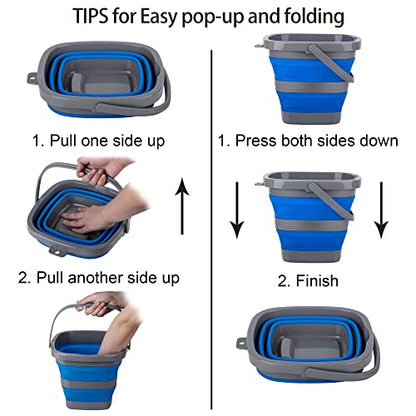 TIPS for Easy pop-up and folding

1. Pull one side up

2. Pull another side up

1. Press both sides down

2. Finish