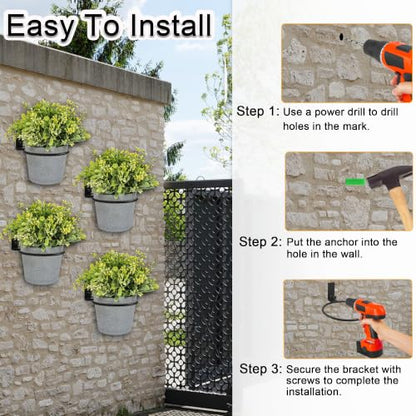 Easy To Install

Step 1: Use a power drill to drill holes in the mark.

Step 2: Put the anchor into the hole in the wall.

Step 3: Secure the bracket with screws to complete the installation.