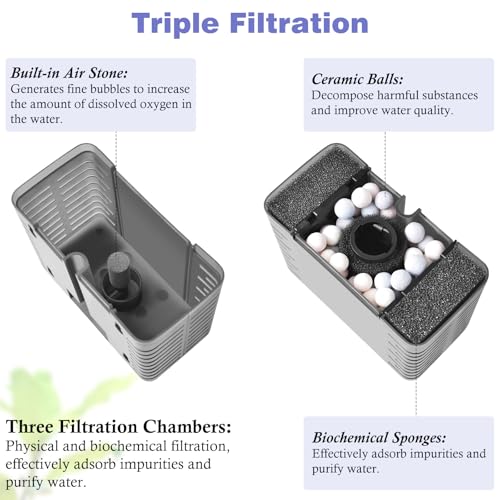 Triple Filtration

Built-in Air Stone:
Generates fine bubbles to increase the amount of dissolved oxygen in the water.

Ceramic Balls:
Decompose harmful substances and improve water quality.

Three Filtration Chambers:
Physical and biochemical filtration, effectively adsorb impurities and purify water.

Biochemical Sponges:
Effectively adsorb impurities and purify water.