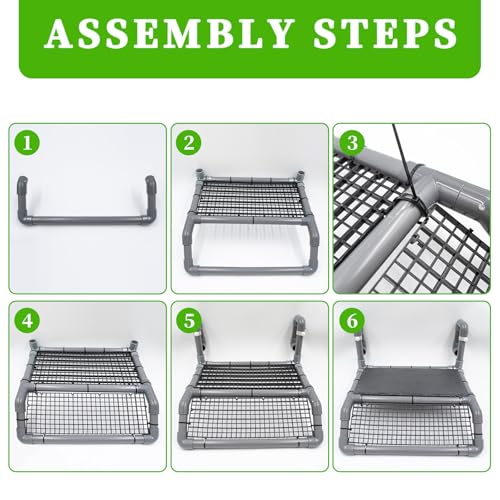 ASSEMBLY STEPS

1

2

3

4

5

6