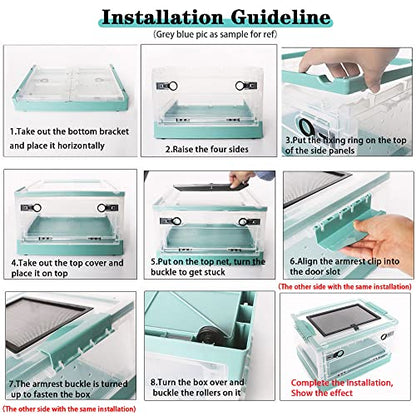 Installation Guideline
(Grey blue pic as sample for ref)

1.Take out the bottom bracket and place it horizontally

2.Raise the four sides

3.Put the fixing ring on the top of the side panels

4.Take out the top cover and place it on top

5.Put on the top net, turn the buckle to get stuck

6.Align the armrest clip into the door slot

(The other side with the same installation)

7.The armrest buckle is turned up to fasten the box

(The other side with the same installation)

8.Turn the box over and buckle the rollers on it

Complete the installation, Show the effect