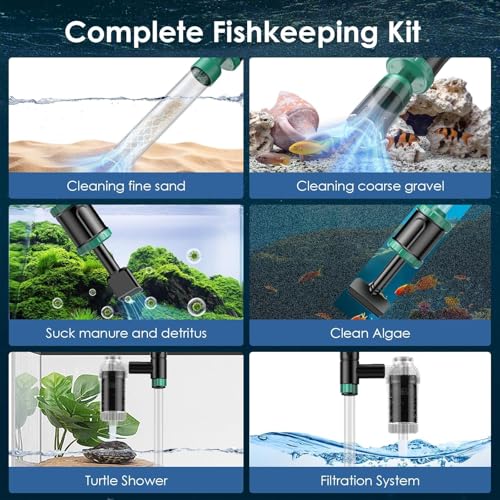 Complete Fishkeeping Kit

Cleaning fine sand

Cleaning coarse gravel

Suck manure and detritus

Clean Algae

Turtle Shower

Filtration System