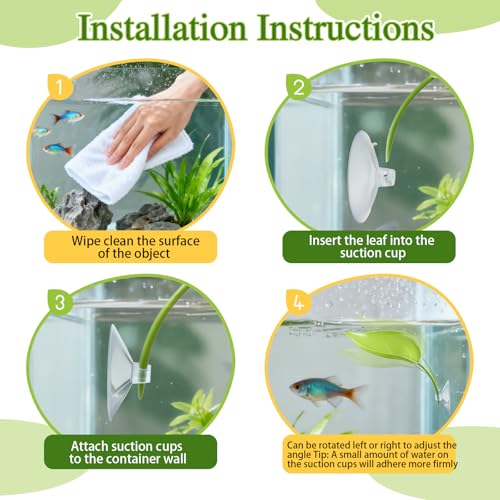 Installation Instructions

1

Wipe clean the surface of the object

2

Insert the leaf into the suction cup

3

Attach suction cups to the container wall

4

Can be rotated left or right to adjust the angle Tip: A small amount of water on the suction cups will adhere more firmly