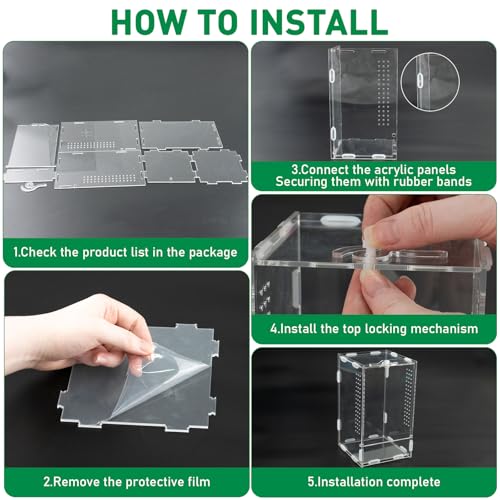 HOW TO INSTALL

1.Check the product list in the package

2.Remove the protective film

3.Connect the acrylic panels Securing them with rubber bands

4.Install the top locking mechanism

5.Installation complete