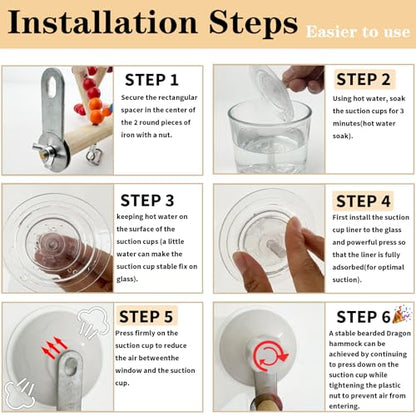 Installation Steps Easier to use

STEP 1
Secure the rectangular spacer in the center of the 2 round pieces of iron with a nut.

STEP 2
Using hot water, soak the suction cups for 3 minutes(hot water soak).

STEP 3
keeping hot water on the surface of the suction cups (a little water can make the suction cup stable fix on glass).

STEP 4
First install the suction cup liner to the glass and powerful press so that the liner is fully adsorbed(for optimal suction).

STEP 5
Press firmly on the suction cup to reduce the air betweenthe window and the suction cup.

STEP 6
A stable bearded Dragon hammock can be achieved by continuing to press down on the suction cup while tightening the plastic nut to prevent air from entering.