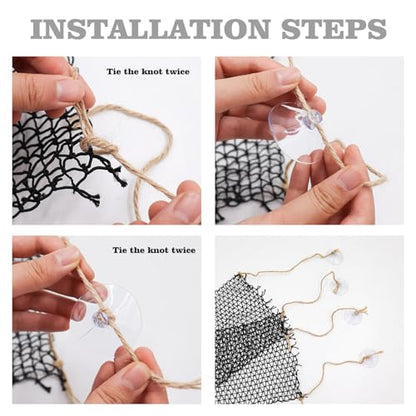 INSTALLATION STEPS

Tie the knot twice

Tie the knot twice