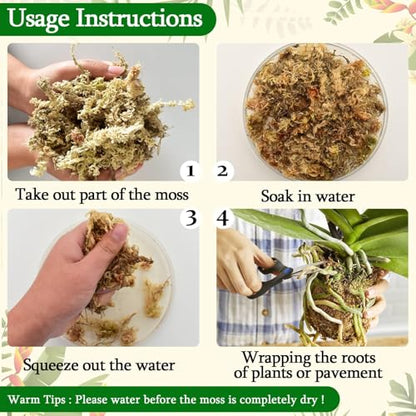 Usage Instructions

1

Take out part of the moss

2

Soak in water

3

Squeeze out the water

4

Wrapping the roots of plants or pavement

Warm Tips : Please water before the moss is completely dry !