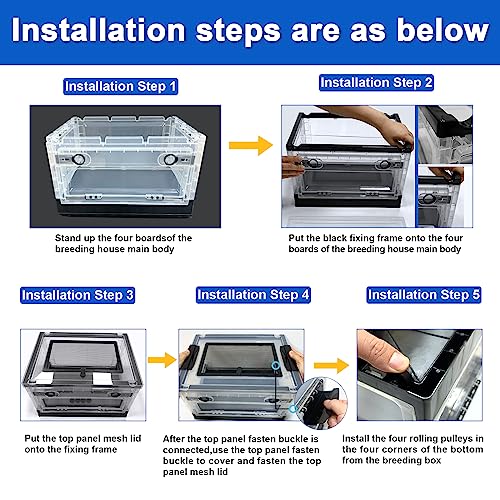 Installation steps are as below

Installation Step 1

Stand up the four boardsof the breeding house main body

Installation Step 2

Put the black fixing frame onto the four boards of the breeding house main body

Installation Step 3

Put the top panel mesh lid onto the fixing frame

Installation Step 4

After the top panel fasten buckle is connected,use the top panel fasten buckle to cover and fasten the top panel mesh lid

Installation Step 5

Install the four rolling pulleys in the four corners of the bottom from the breeding box