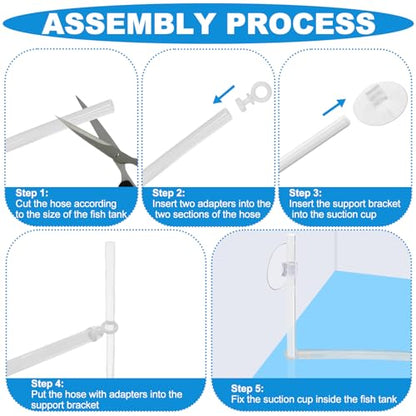 ASSEMBLY PROCESS

Step 1:
Cut the hose according to the size of the fish tank

Step 2:
Insert two adapters into the two sections of the hose

Step 3:
Insert the support bracket into the suction cup

Step 4:
Put the hose with adapters into the support bracket

Step 5:
Fix the suction cup inside the fish tank