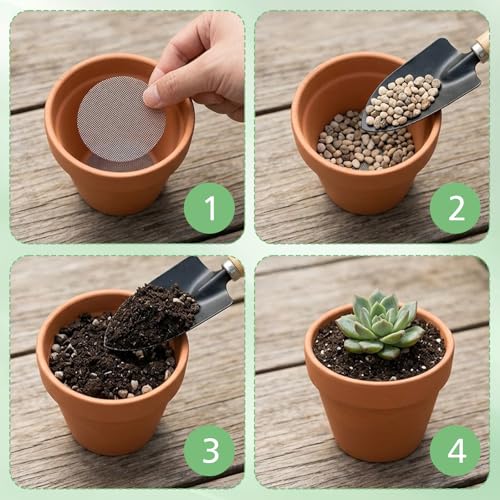 1

2

3

4