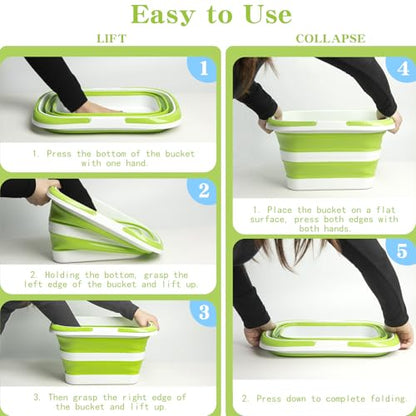 Easy to Use

LIFT

1

1. Press the bottom of the bucket with one hand.

2

2. Holding the bottom, grasp the left edge of the bucket and lift up.

3

3. Then grasp the right edge of the bucket and lift up.

COLLAPSE

4

1. Place the bucket on a flat surface, press both edges with both hands.

5

2. Press down to complete folding.