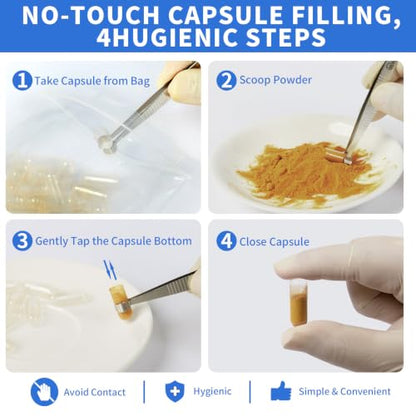 NO-TOUCH CAPSULE FILLING, 4HUGIENIC STEPS

1 Take Capsule from Bag

2 Scoop Powder

3 Gently Tap the Capsule Bottom

4 Close Capsule

Avoid Contact | Hygienic | Simple & Convenient