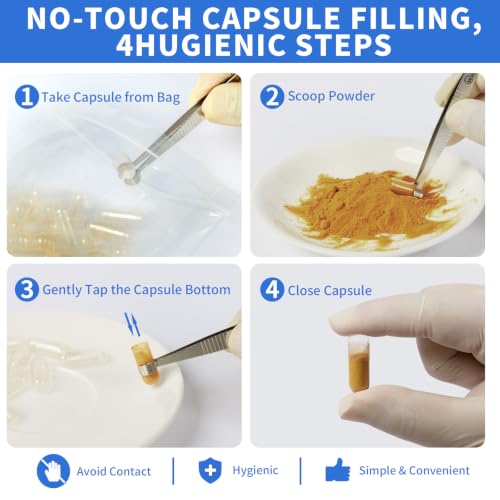 NO-TOUCH CAPSULE FILLING, 4HUGIENIC STEPS

1 Take Capsule from Bag

2 Scoop Powder

3 Gently Tap the Capsule Bottom

4 Close Capsule

Avoid Contact | Hygienic | Simple & Convenient