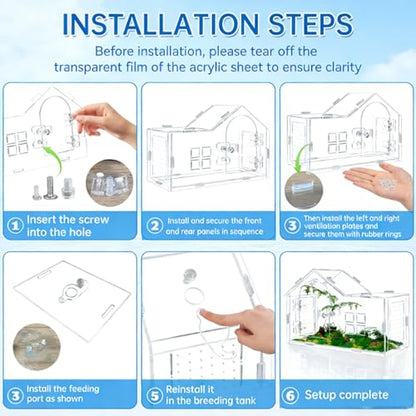 INSTALLATION STEPS

Before installation, please tear off the transparent film of the acrylic sheet to ensure clarity

1 Insert the screw into the hole

2 Install and secure the front and rear panels in sequence

3 Then install the left and right ventilation plates and secure them with rubber rings

3 Install the feeding port as shown

5 Reinstall it in the breeding tank

6 Setup complete