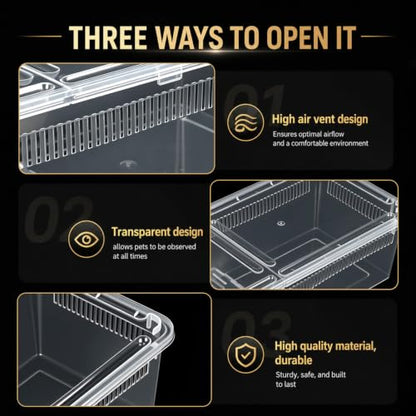 THREE WAYS TO OPEN IT

01

High air vent design

Ensures optimal airflow and a comfortable environment

02

Transparent design

allows pets to be observed at all times

03

High quality material, durable

Sturdy, safe, and built to last