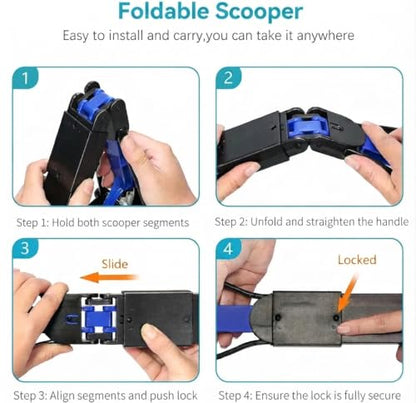 Foldable Scooper

Easy to install and carry,you can take it anywhere

1

Step 1: Hold both scooper segments

2

Step 2: Unfold and straighten the handle

3

Slide

Step 3: Align segments and push lock

4

Locked

Step 4: Ensure the lock is fully secure