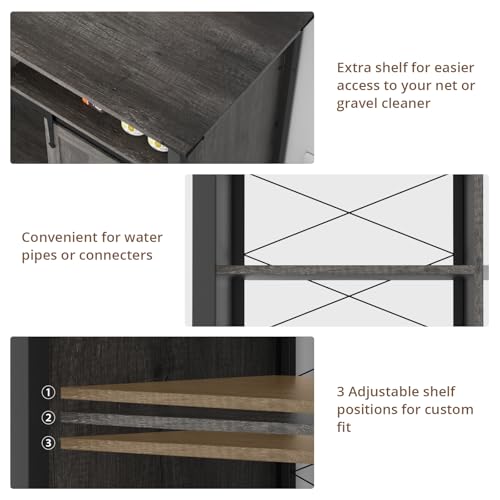 Extra shelf for easier access to your net or gravel cleaner

Convenient for water pipes or connecters

①
②
③

3 Adjustable shelf positions for custom fit