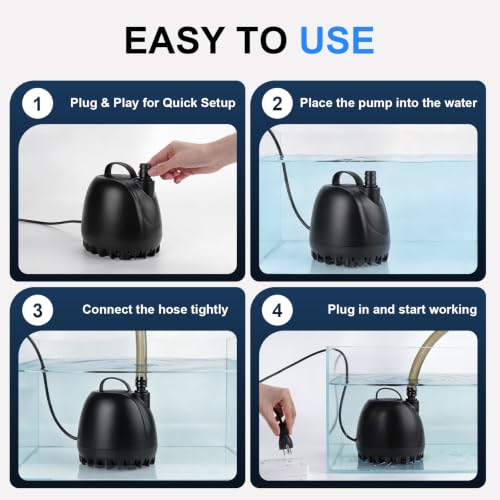 EASY TO USE

1 Plug & Play for Quick Setup

2 Place the pump into the water

3 Connect the hose tightly

4 Plug in and start working