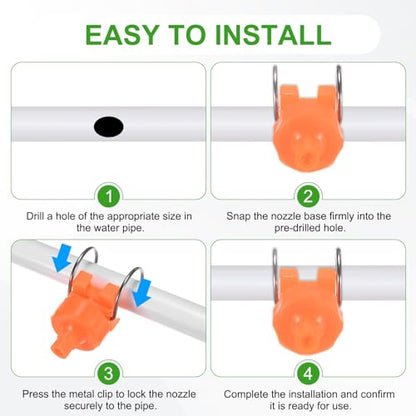 EASY TO INSTALL

1

Drill a hole of the appropriate size in the water pipe.

2

Snap the nozzle base firmly into the pre-drilled hole.

3

Press the metal clip to lock the nozzle securely to the pipe.

4

Complete the installation and confirm it is ready for use.