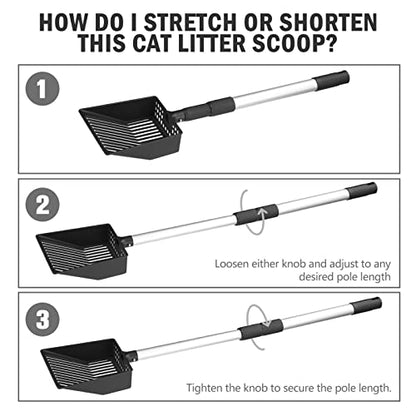 HOW DO I STRETCH OR SHORTEN THIS CAT LITTER SCOOP?

1

2

Loosen either knob and adjust to any desired pole length

3

Tighten the knob to secure the pole length.