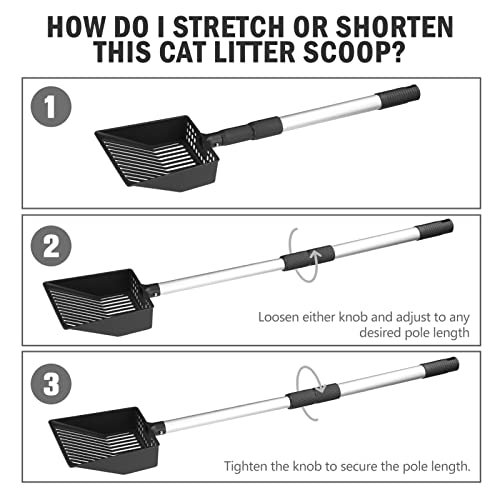 HOW DO I STRETCH OR SHORTEN THIS CAT LITTER SCOOP?

1

2

Loosen either knob and adjust to any desired pole length

3

Tighten the knob to secure the pole length.