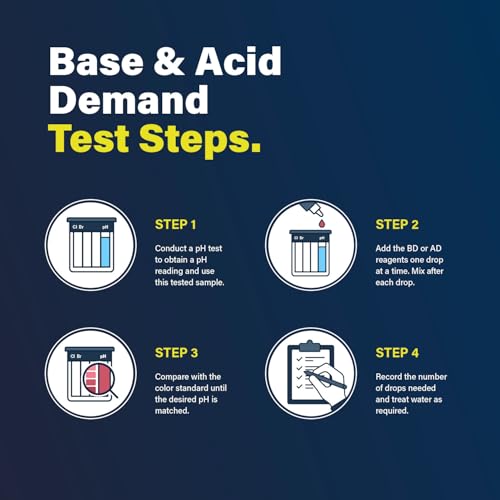 Base & Acid Demand
Test Steps.

Cl Br pH

STEP 1

Conduct a pH test to obtain a pH reading and use this tested sample.

Cl Br pH

STEP 2

Add the BD or AD reagents one drop at a time. Mix after each drop.

Cl Br pH

STEP 3

Compare with the color standard until the desired pH is matched.

STEP 4

Record the number of drops needed and treat water as required.