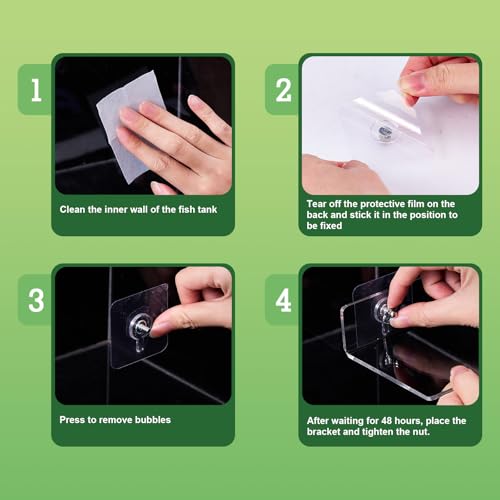 1

Clean the inner wall of the fish tank

2

Tear off the protective film on the back and stick it in the position to be fixed

3

Press to remove bubbles

4

After waiting for 48 hours, place the bracket and tighten the nut.