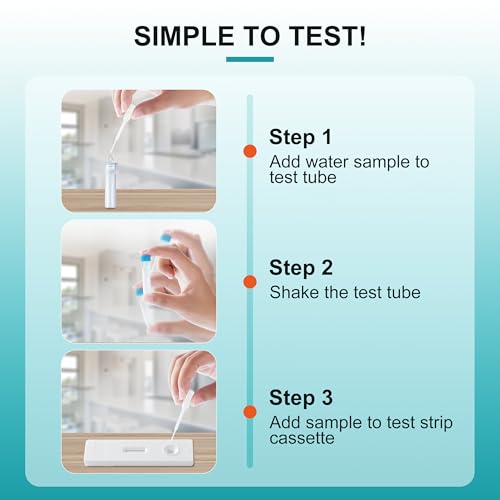 SIMPLE TO TEST!

Step 1
Add water sample to test tube

Step 2
Shake the test tube

Step 3
Add sample to test strip cassette