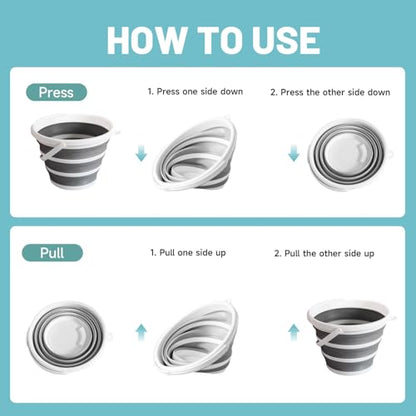 HOW TO USE

Press

1. Press one side down

2. Press the other side down

Pull

1. Pull one side up

2. Pull the other side up