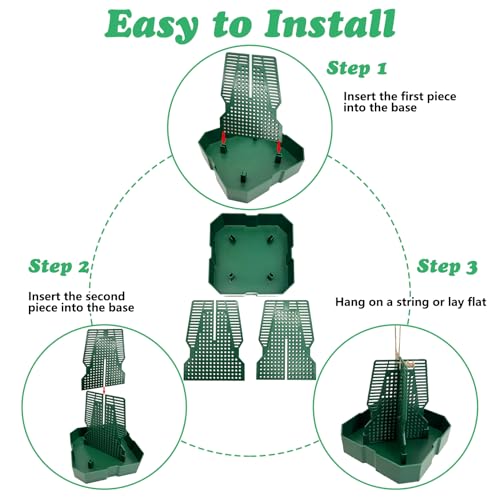 Easy to Install

Step 1

Insert the first piece into the base

Step 2

Insert the second piece into the base

Step 3

Hang on a string or lay flat