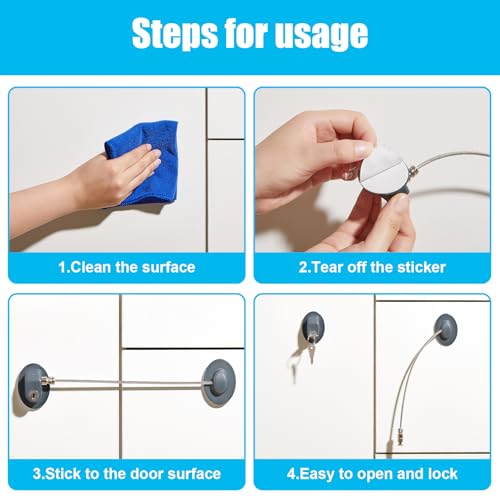 Steps for usage

1.Clean the surface

2.Tear off the sticker

3.Stick to the door surface

4.Easy to open and lock