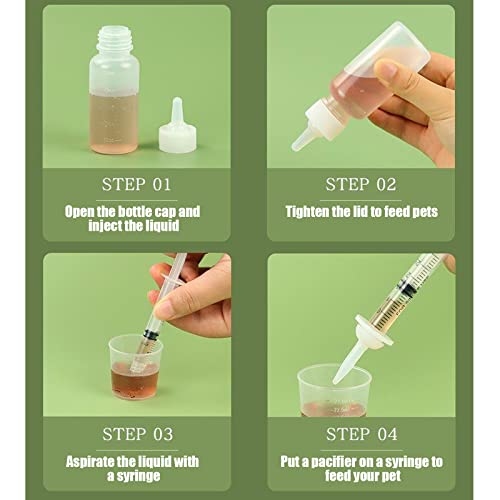 STEP 01

Open the bottle cap and inject the liquid

STEP 02

Tighten the lid to feed pets

STEP 03

Aspirate the liquid with a syringe

STEP 04

Put a pacifier on a syringe to feed your pet