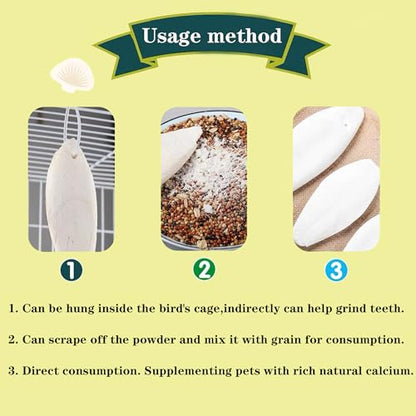 Usage method

1

2

3

1. Can be hung inside the bird's cage,indirectly can help grind teeth.

2. Can scrape off the powder and mix it with grain for consumption.

3. Direct consumption. Supplementing pets with rich natural calcium.