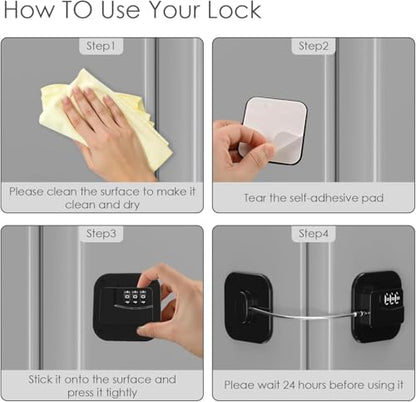 How TO Use Your Lock

Step1

Please clean the surface to make it clean and dry

Step2

Tear the self-adhesive pad

Step3

Stick it onto the surface and press it tightly

Step4

Pleae wait 24 hours before using it