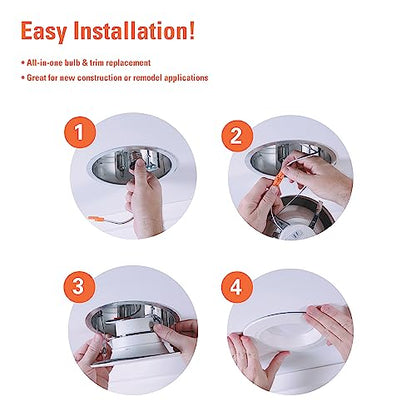 Easy Installation!

• All-in-one bulb & trim replacement
• Great for new construction or remodel applications

1

2

3

4